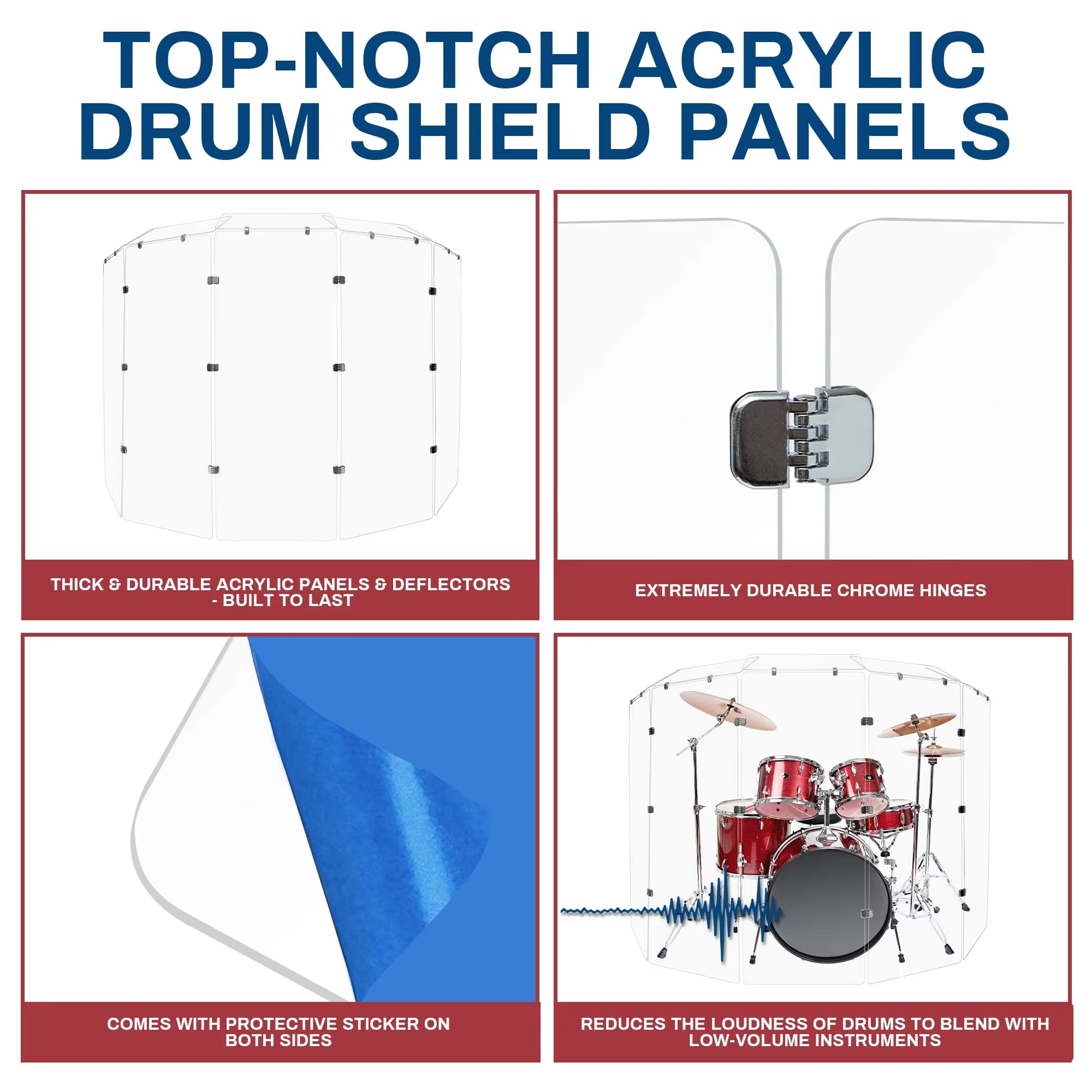 TOP-NOTCH ACRYLIC DRUM SHIELD PANELS

THICK & DURABLE ACRYLIC PANELS & DEFLECTORS - BUILT TO LAST

EXTREMELY DURABLE CHROME HINGES

COMES WITH PROTECTIVE STICKER ON BOTH SIDES

REDUCES THE LOUDNESS OF DRUMS TO BLEND WITH LOW-VOLUME INSTRUMENTS